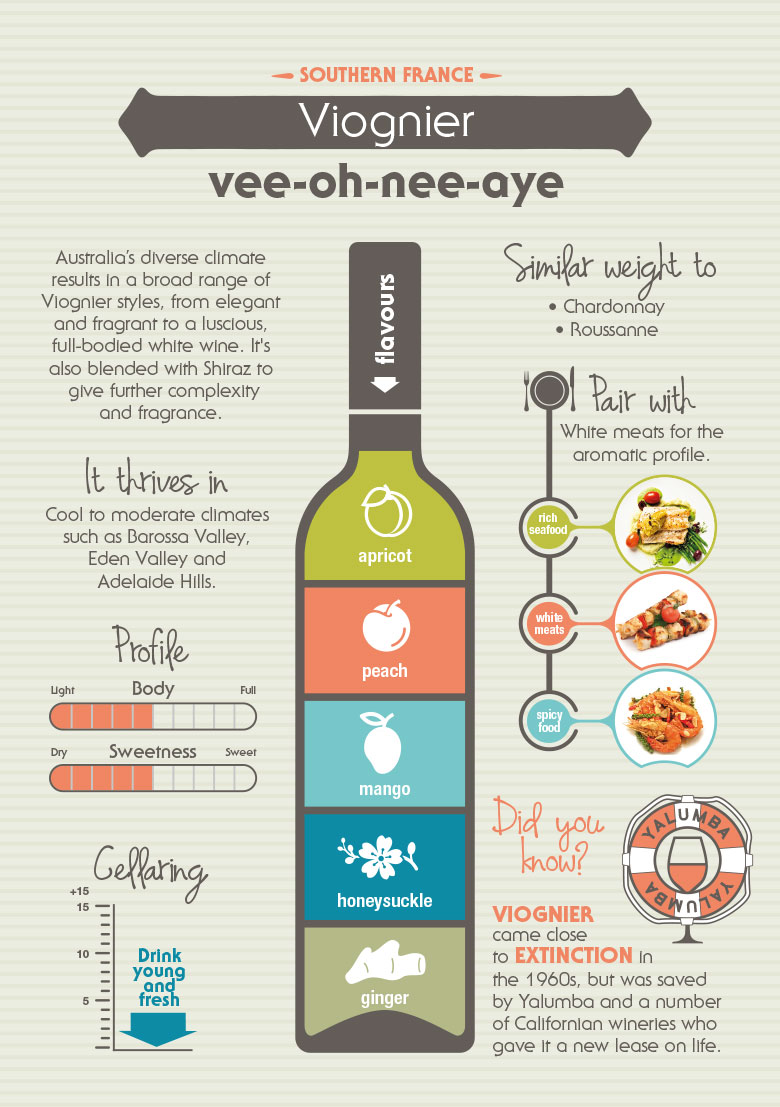 SOUTHERN FRANCE

Viognier

vee-oh-nee-aye

Australia's diverse climate results in a broad range of Viognier styles, from elegant and fragrant to a luscious, full-bodied white wine. It's also blended with Shiraz to give further complexity and fragrance.

It thrives in

Cool to moderate climates such as Barossa Valley, Eden Valley and Adelaide Hills.

Profile

Light Body Full

Dry Sweetness Sweet

Cellaring

+15
15
10
5

Drink young and fresh

flavours

apricot

peach

mango

honeysuckle

ginger

Similar weight to

• Chardonnay
• Roussanne

Pair with

White meats for the aromatic profile.

rich seafood

white meats

spicy food

Did you know?

YALUMBA
YALUMBA

VIOGNIER came close to EXTINCTION in the 1960s, but was saved by Yalumba and a number of Californian wineries who gave it a new lease on life.