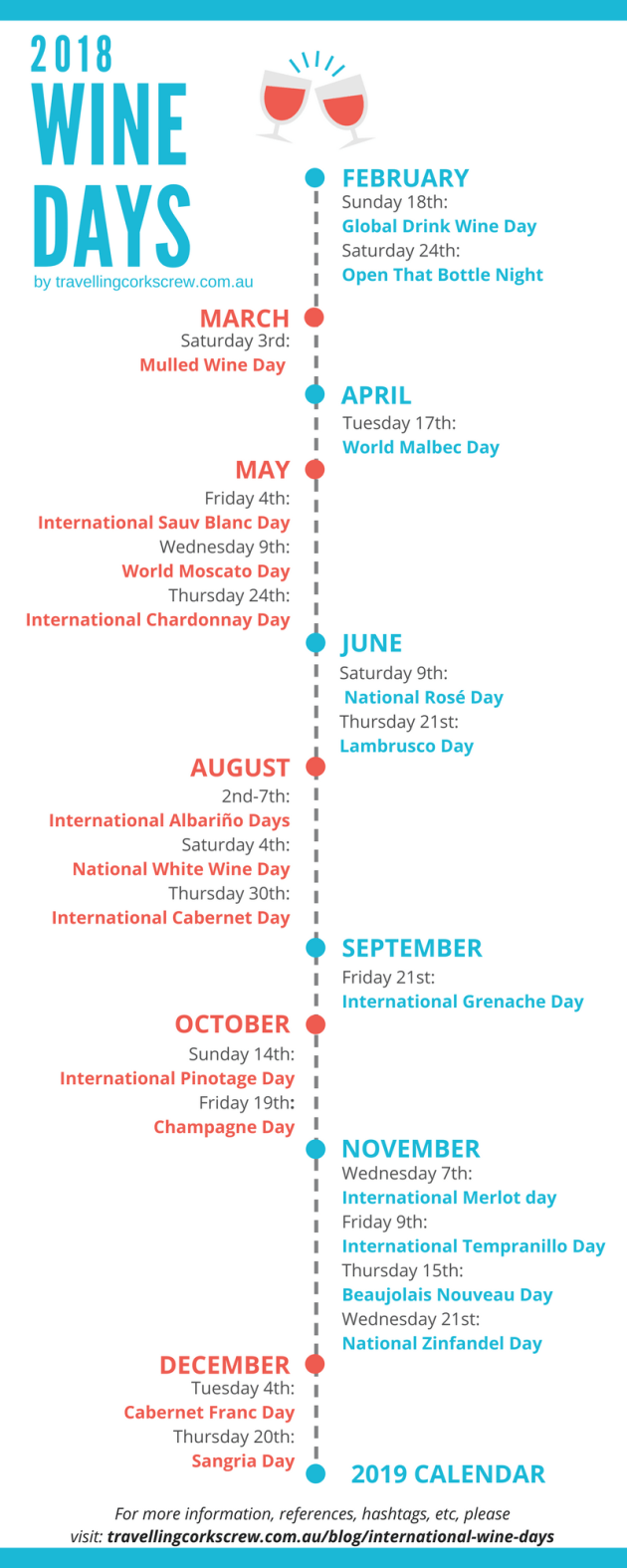 2018
WINE
DAYS
by travellingcorkscrew.com.au

FEBRUARY
Sunday 18th:
Global Drink Wine Day
Saturday 24th:
Open That Bottle Night

MARCH
Saturday 3rd:
Mulled Wine Day

APRIL
Tuesday 17th:
World Malbec Day

MAY
Friday 4th:
International Sauv Blanc Day
Wednesday 9th:
World Moscato Day
Thursday 24th:
International Chardonnay Day

JUNE
Saturday 9th:
National Rosé Day
Thursday 21st:
Lambrusco Day

AUGUST
2nd-7th:
International Albariño Days
Saturday 4th:
National White Wine Day
Thursday 30th:
International Cabernet Day

SEPTEMBER
Friday 21st:
International Grenache Day

OCTOBER
Sunday 14th:
International Pinotage Day
Friday 19th:
Champagne Day

NOVEMBER
Wednesday 7th:
International Merlot day
Friday 9th:
International Tempranillo Day
Thursday 15th:
Beaujolais Nouveau Day
Wednesday 21st:
National Zinfandel Day

DECEMBER
Tuesday 4th:
Cabernet Franc Day
Thursday 20th:
Sangria Day

2019 CALENDAR

For more information, references, hashtags, etc, please visit: travellingcorkscrew.com.au/blog/international-wine-days